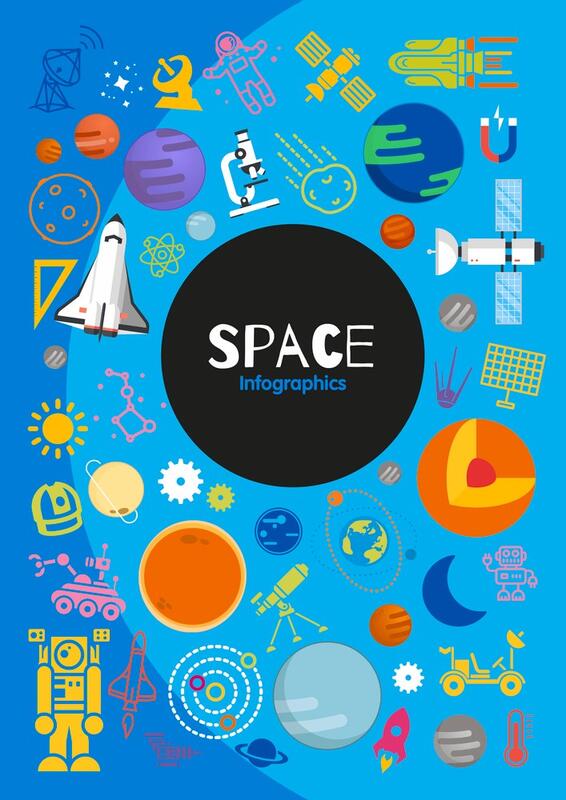 SPACE
Infographics