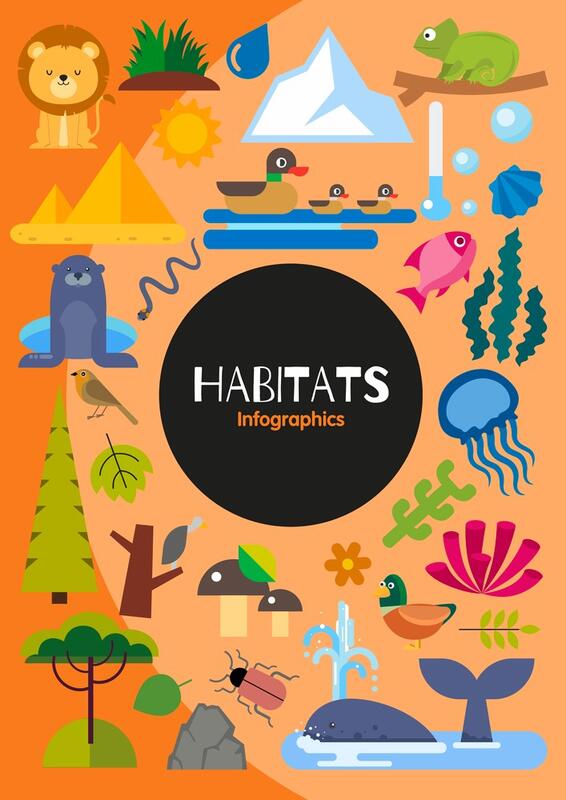 HABITATS
Infographics