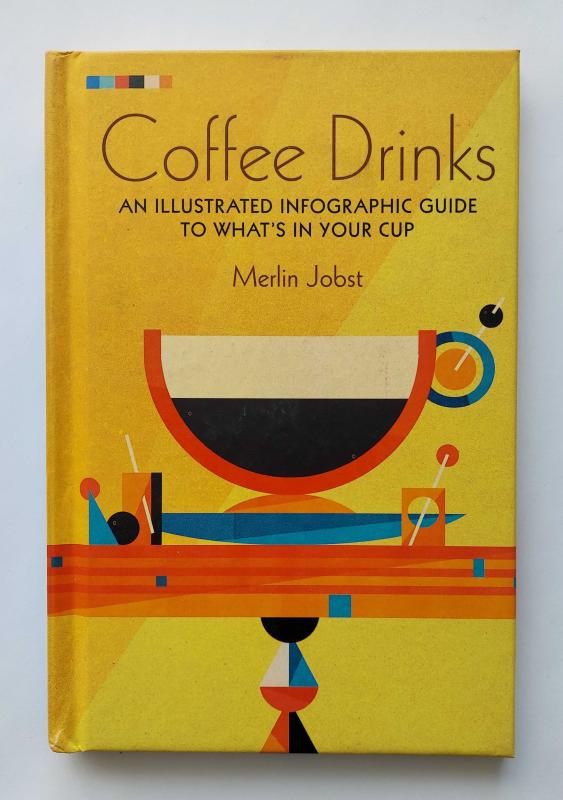 Coffee Drinks
AN ILLUSTRATED INFOGRAPHIC GUIDE TO WHAT'S IN YOUR CUP
Merlin Jobst