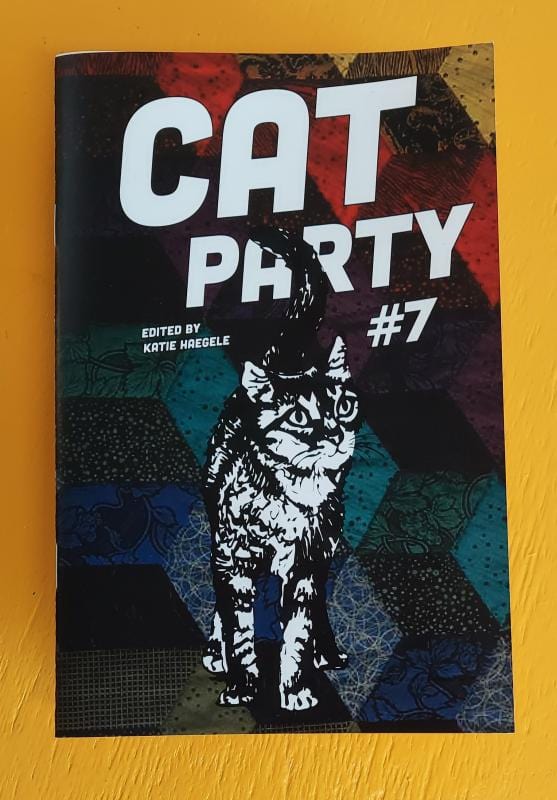 CAT PARTY #7

EDITED BY KATIE HAEGELE